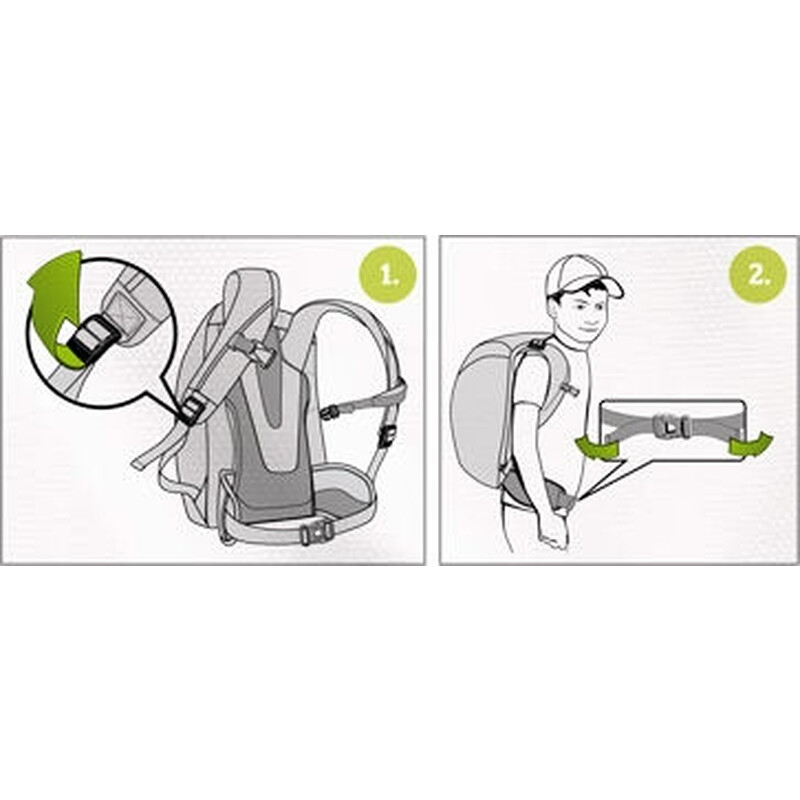 1.

2.