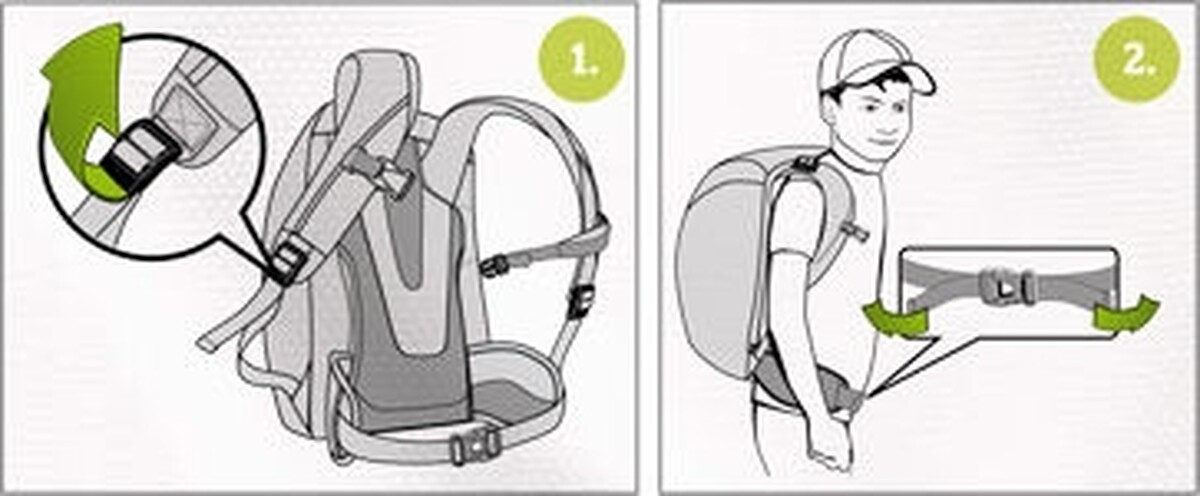 1.

2.